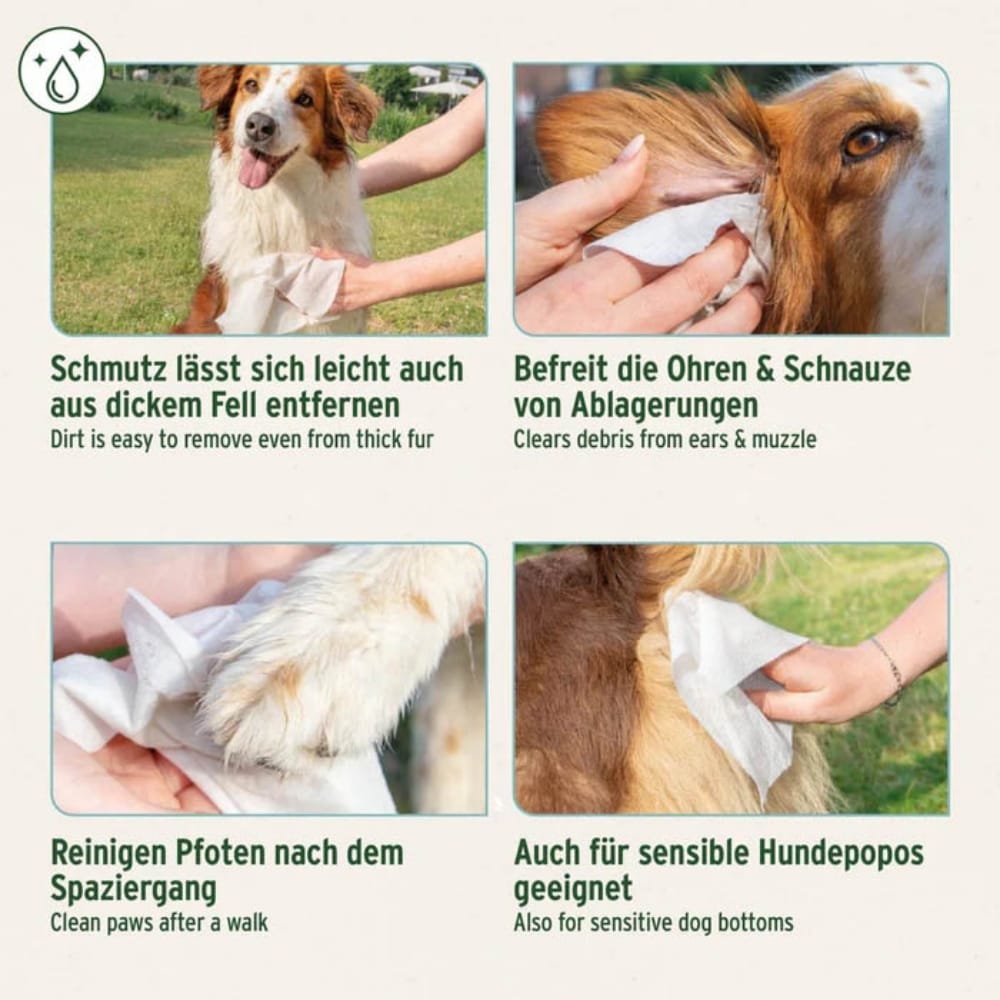 Schmutz lässt sich leicht auch aus dickem Fell entfernen
Dirt is easy to remove even from thick fur

Befreit die Ohren & Schnauze von Ablagerungen
Clears debris from ears & muzzle

Reinigen Pfoten nach dem Spaziergang
Clean paws after a walk

Auch für sensible Hundepopos geeignet
Also for sensitive dog bottoms