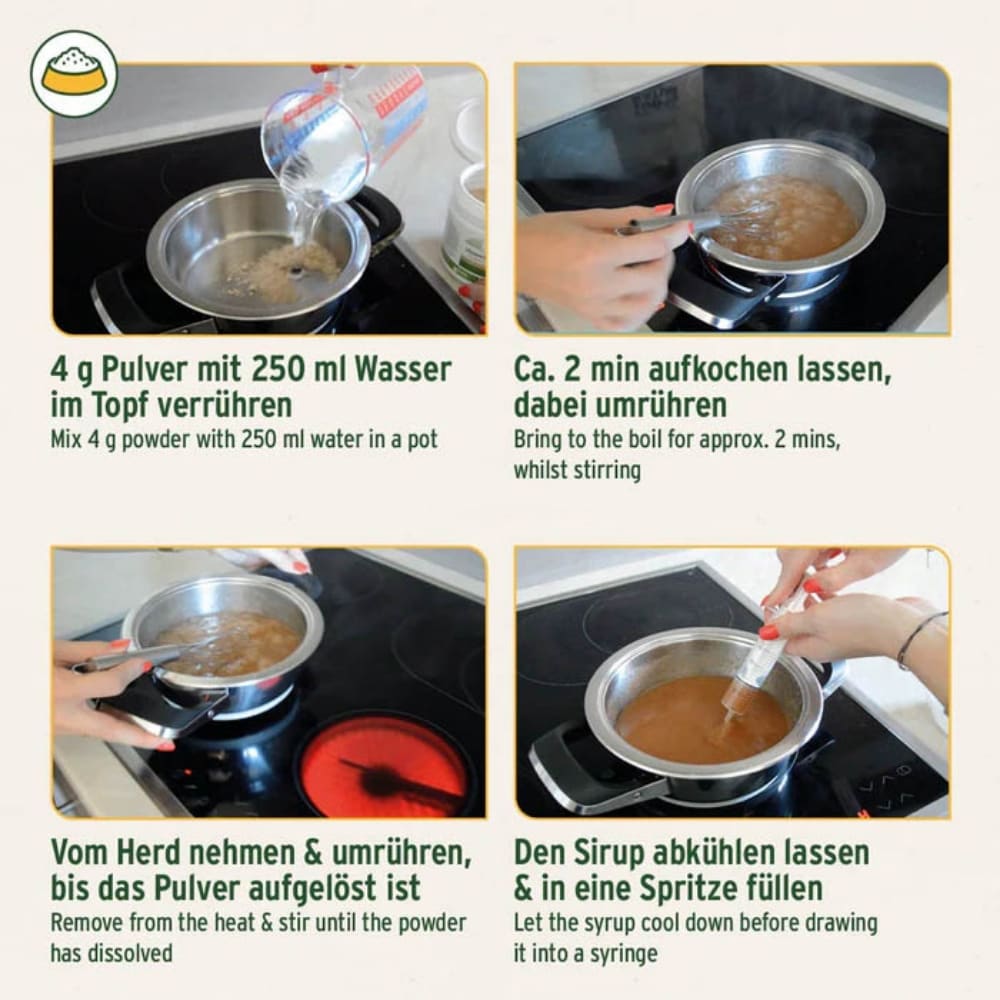 4 g Pulver mit 250 ml Wasser im Topf verrühren
Mix 4 g powder with 250 ml water in a pot

Ca. 2 min aufkochen lassen, dabei umrühren
Bring to the boil for approx. 2 mins, whilst stirring

Vom Herd nehmen & umrühren, bis das Pulver aufgelöst ist
Remove from the heat & stir until the powder has dissolved

Den Sirup abkühlen lassen & in eine Spritze füllen
Let the syrup cool down before drawing it into a syringe