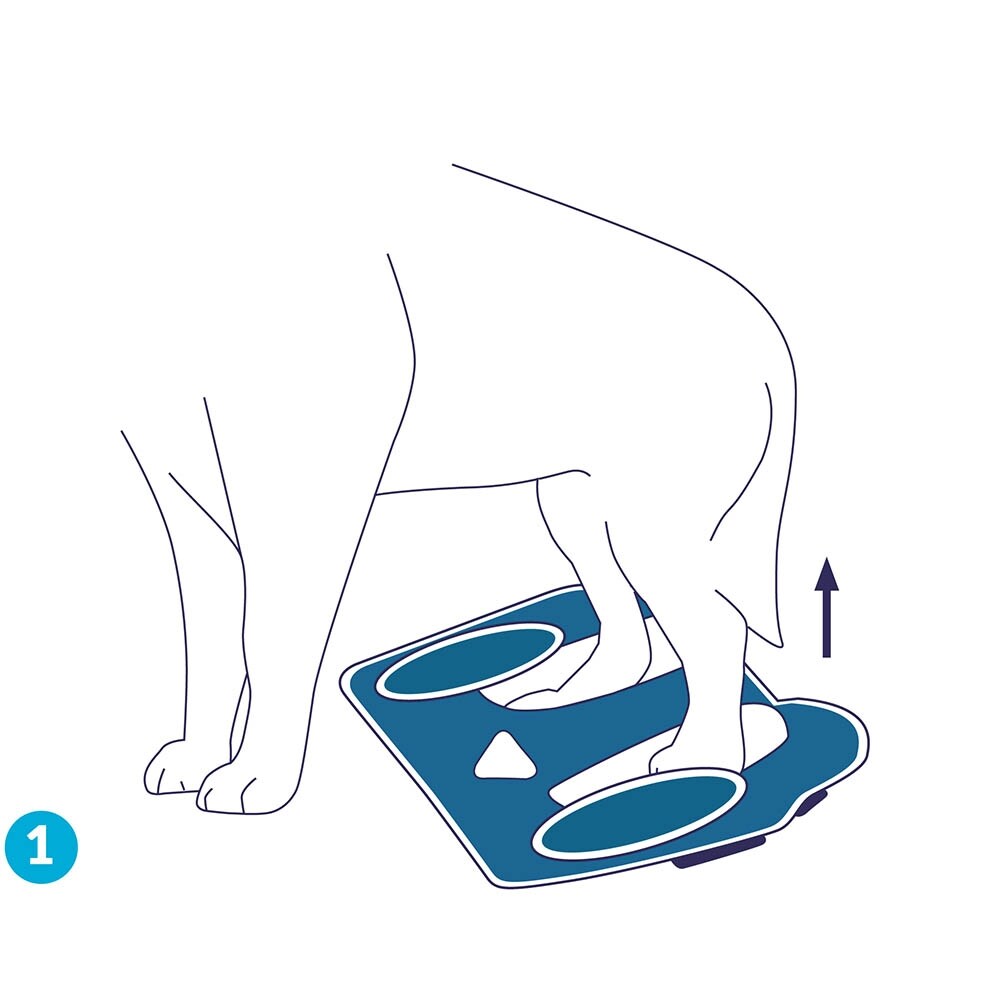 1