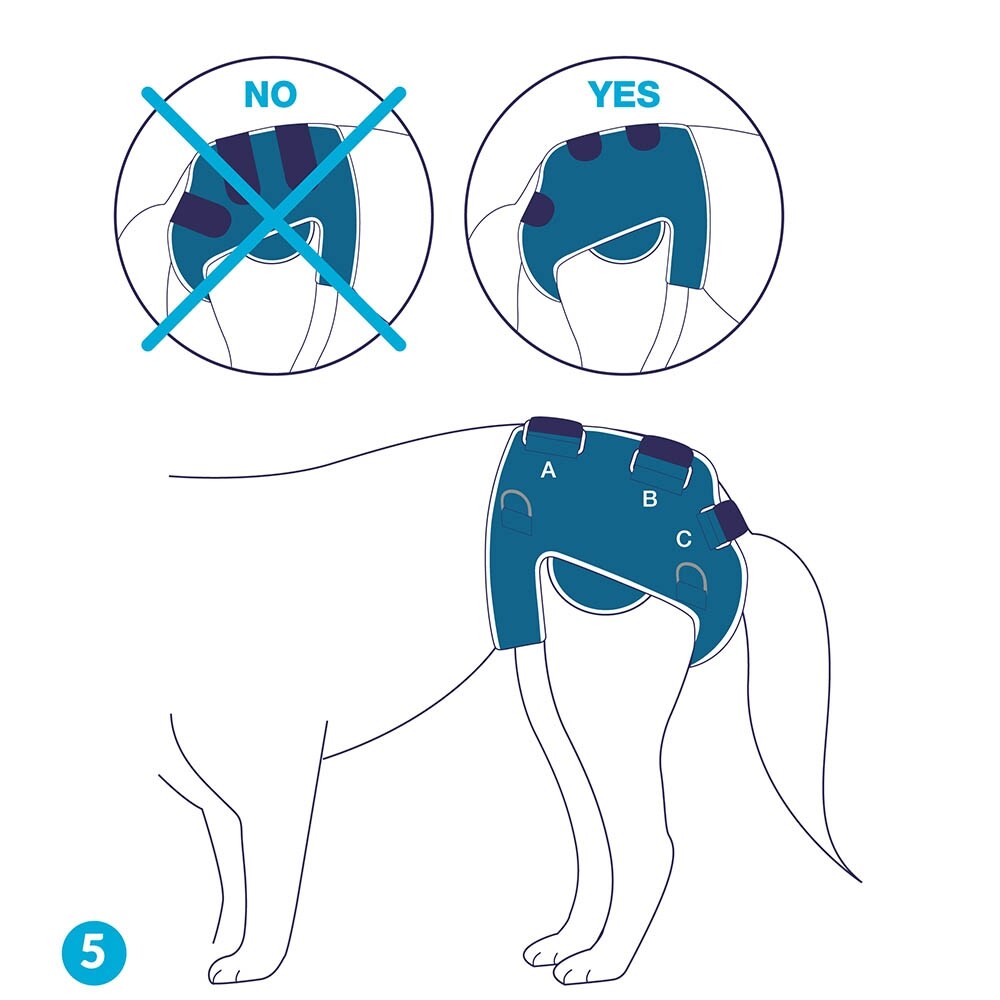 NO

YES

A

B

C

5