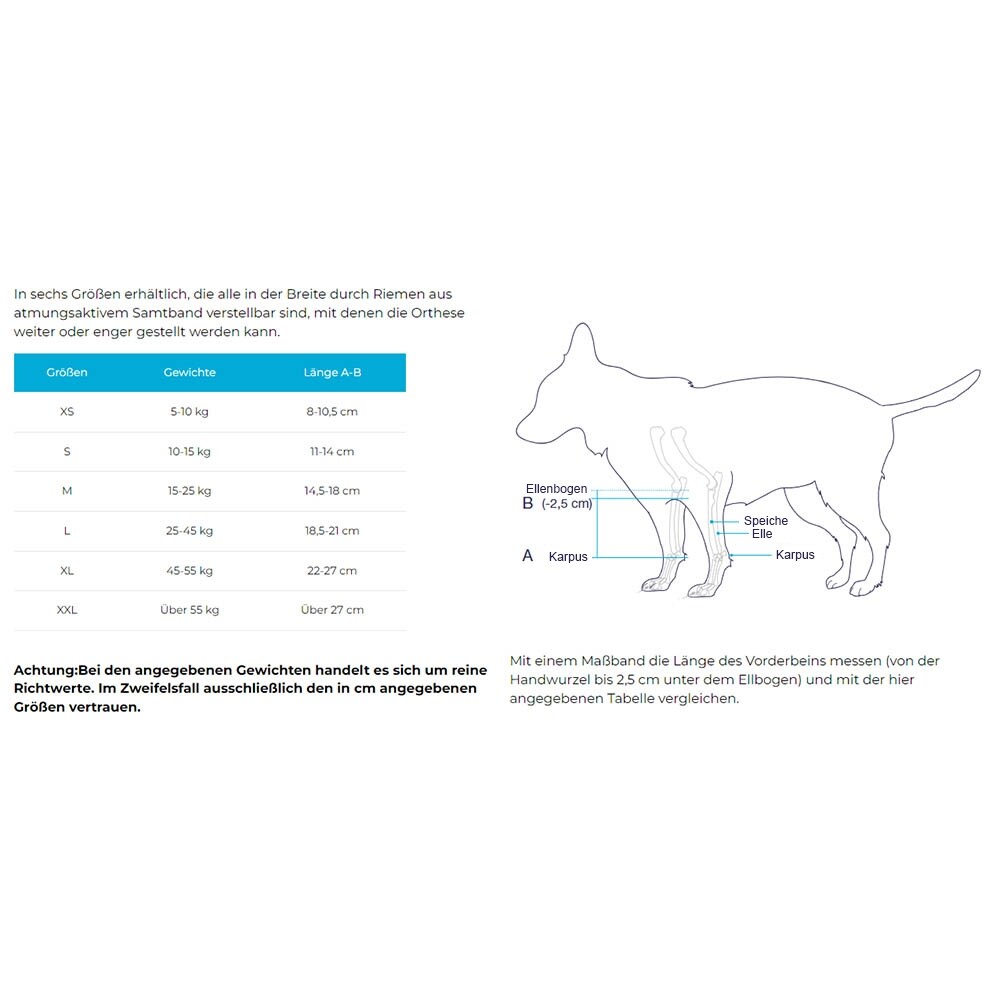 In sechs Größen erhältlich, die alle in der Breite durch Riemen aus atmungsaktivem Samtband verstellbar sind, mit denen die Orthese weiter oder enger gestellt werden kann.

| Größen | Gewichte | Länge A-B |
|---|---|---|
| XS | 5-10 kg | 8-10,5 cm |
| S | 10-15 kg | 11-14 cm |
| M | 15-25 kg | 14,5-18 cm |
| L | 25-45 kg | 18,5-21 cm |
| XL | 45-55 kg | 22-27 cm |
| XXL | Über 55 kg | Über 27 cm |

Achtung:Bei den angegebenen Gewichten handelt es sich um reine Richtwerte. Im Zweifelsfall ausschließlich den in cm angegebenen Größen vertrauen.

Ellenbogen
B (-2,5 cm)
Speiche
Elle
A Karpus
Karpus

Mit einem Maßband die Länge des Vorderbeins messen (von der Handwurzel bis 2,5 cm unter dem Ellbogen) und mit der hier angegebenen Tabelle vergleichen.