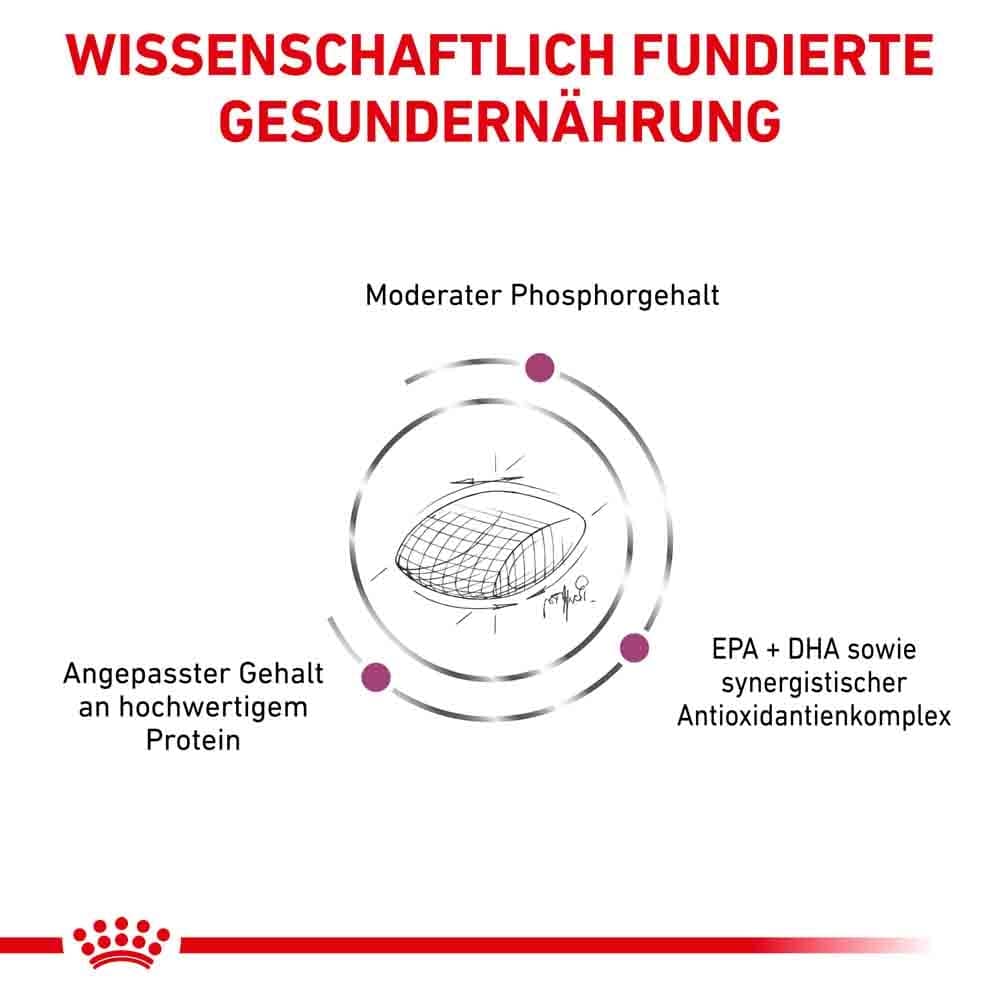 WISSENSCHAFTLICH FUNDIERTE GESUNDERNÄHRUNG

Moderater Phosphorgehalt

Angepasster Gehalt an hochwertigem Protein

EPA + DHA sowie synergistischer Antioxidantienkomplex