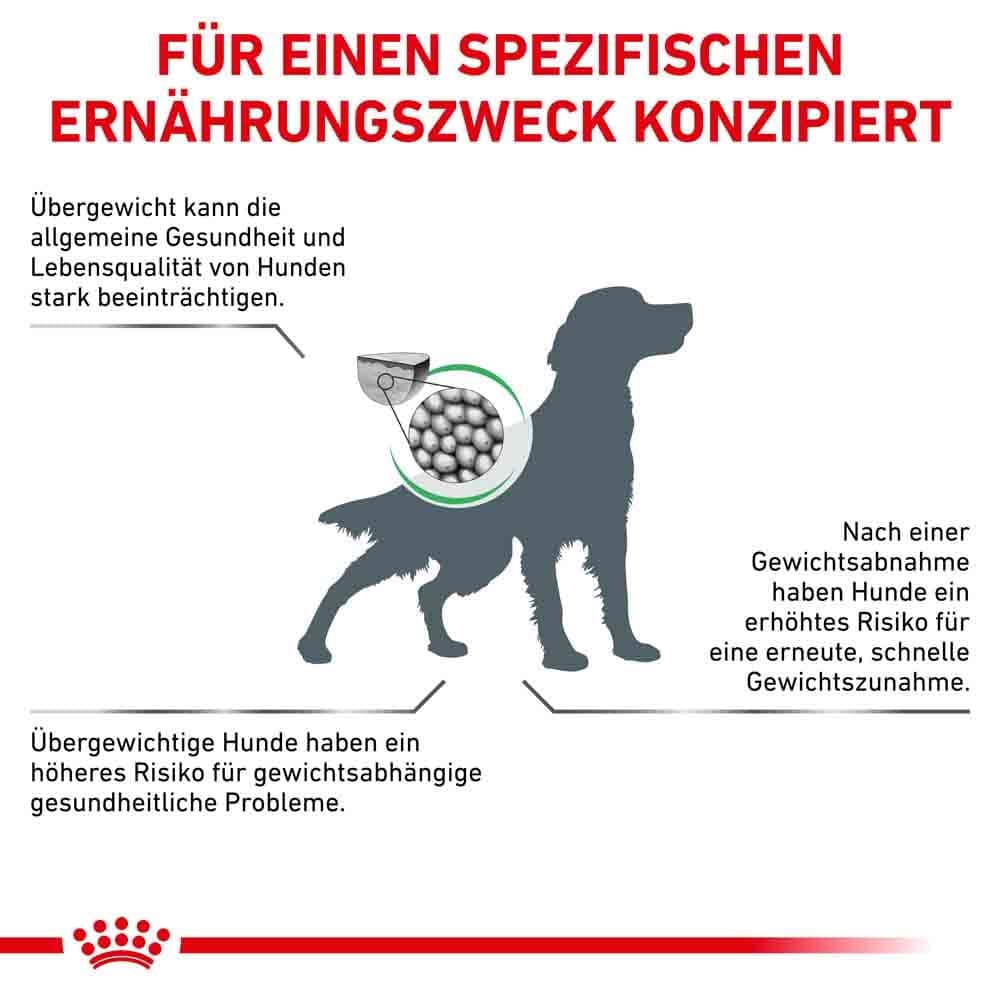 FÜR EINEN SPEZIFISCHEN ERNÄHRUNGSZWECK KONZIPIERT

Übergewicht kann die allgemeine Gesundheit und Lebensqualität von Hunden stark beeinträchtigen.

Nach einer Gewichtsabnahme haben Hunde ein erhöhtes Risiko für eine erneute, schnelle Gewichtszunahme.

Übergewichtige Hunde haben ein höheres Risiko für gewichtsabhängige gesundheitliche Probleme.