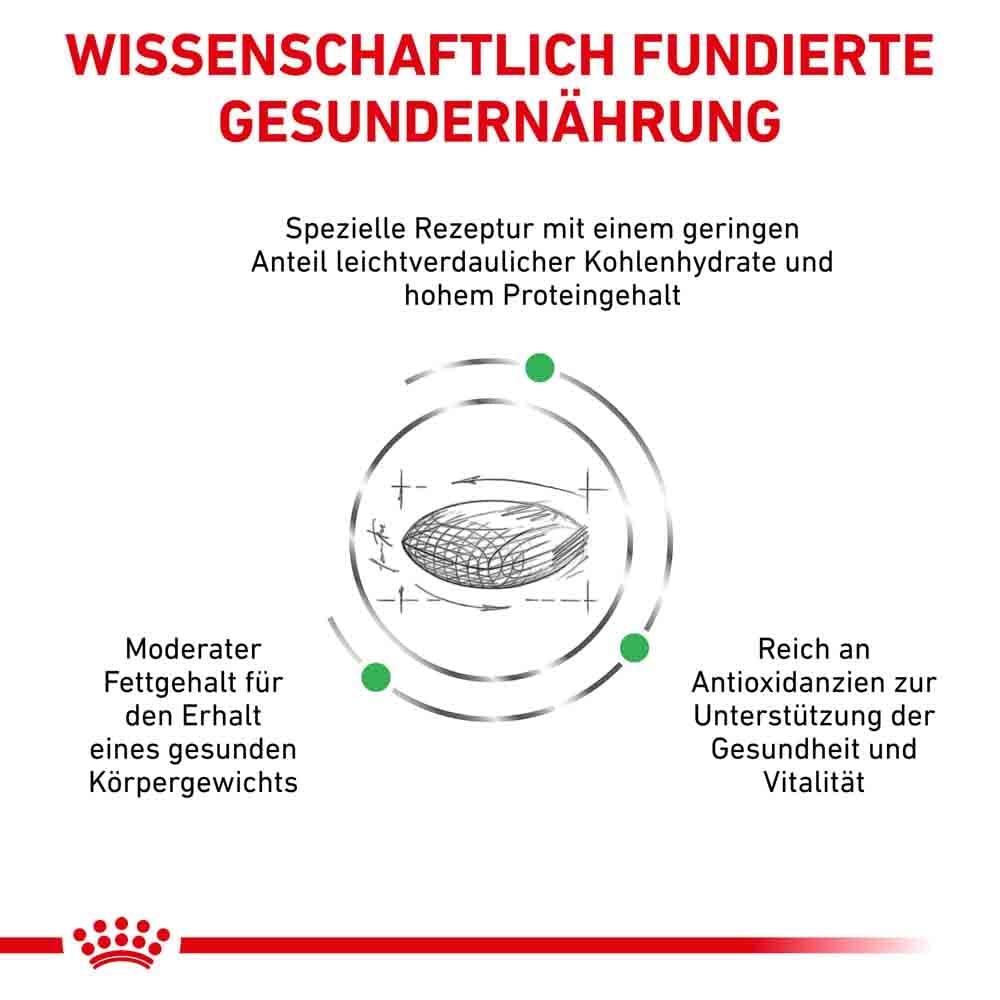 WISSENSCHAFTLICH FUNDIERTE GESUNDERNÄHRUNG

Spezielle Rezeptur mit einem geringen Anteil leichtverdaulicher Kohlenhydrate und hohem Proteingehalt

Moderater Fettgehalt für den Erhalt eines gesunden Körpergewichts

Reich an Antioxidanzien zur Unterstützung der Gesundheit und Vitalität