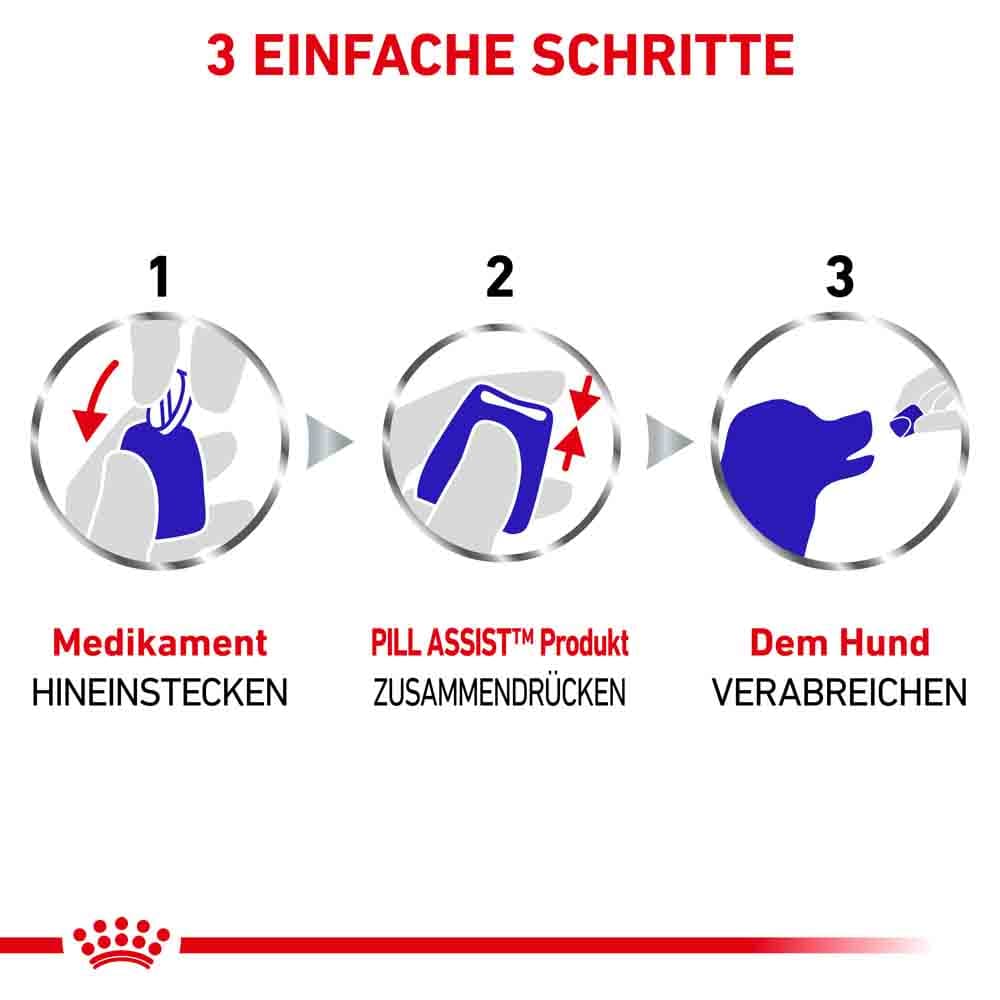 3 EINFACHE SCHRITTE

1

Medikament
HINEINSTECKEN

2

PILL ASSIST™ Produkt
ZUSAMMENDRÜCKEN

3

Dem Hund
VERABREICHEN