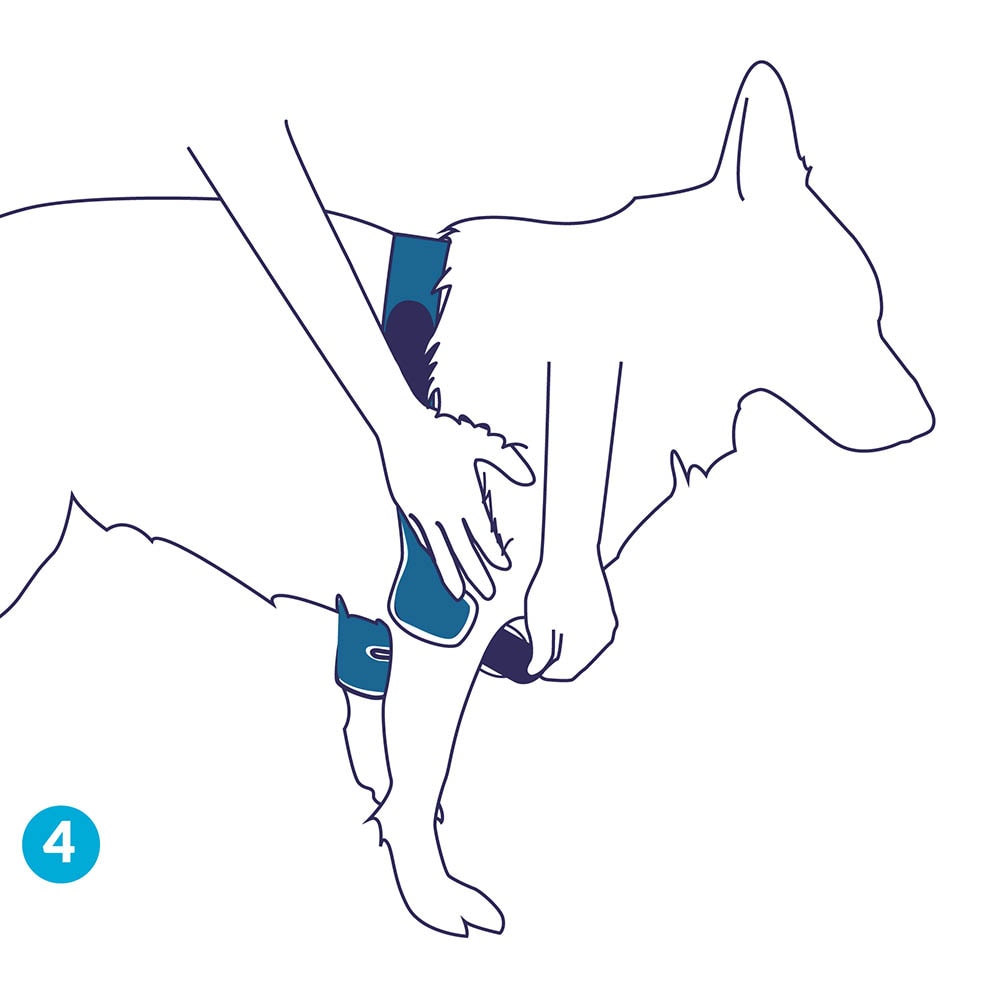 4