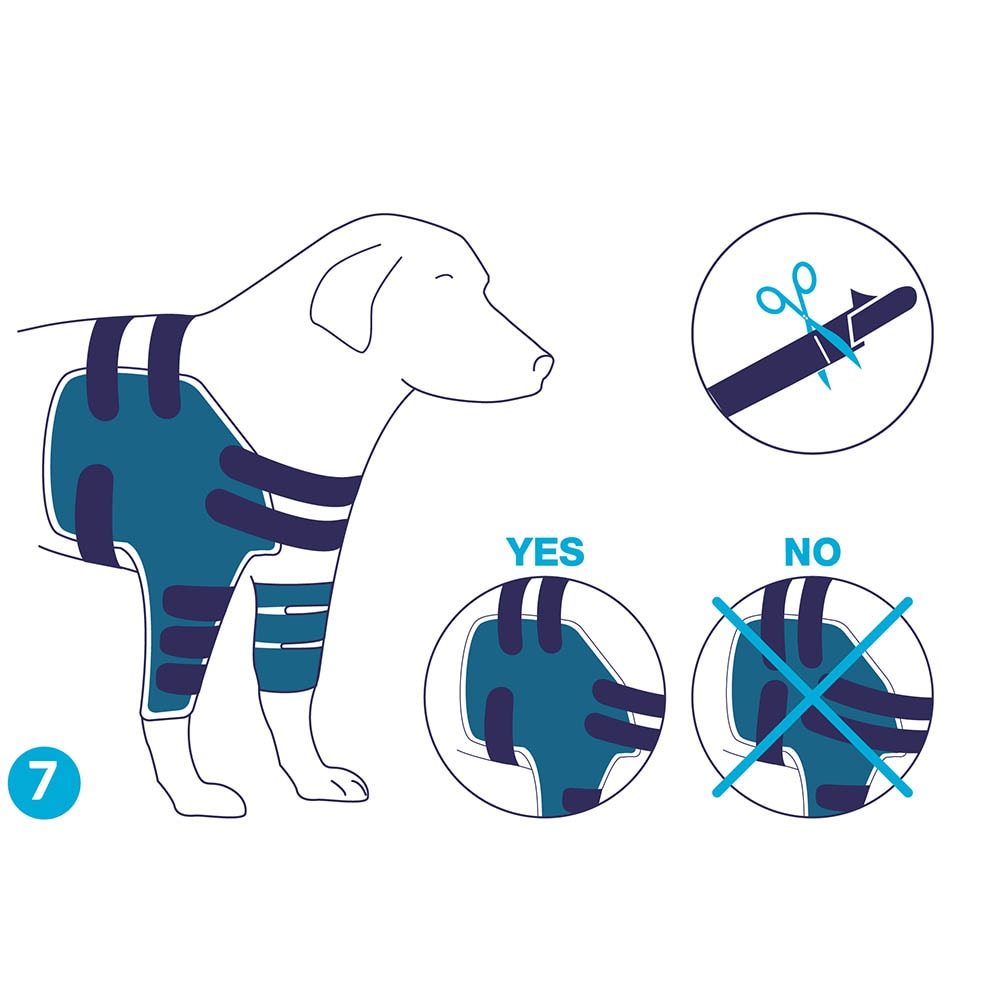 YES

NO

7