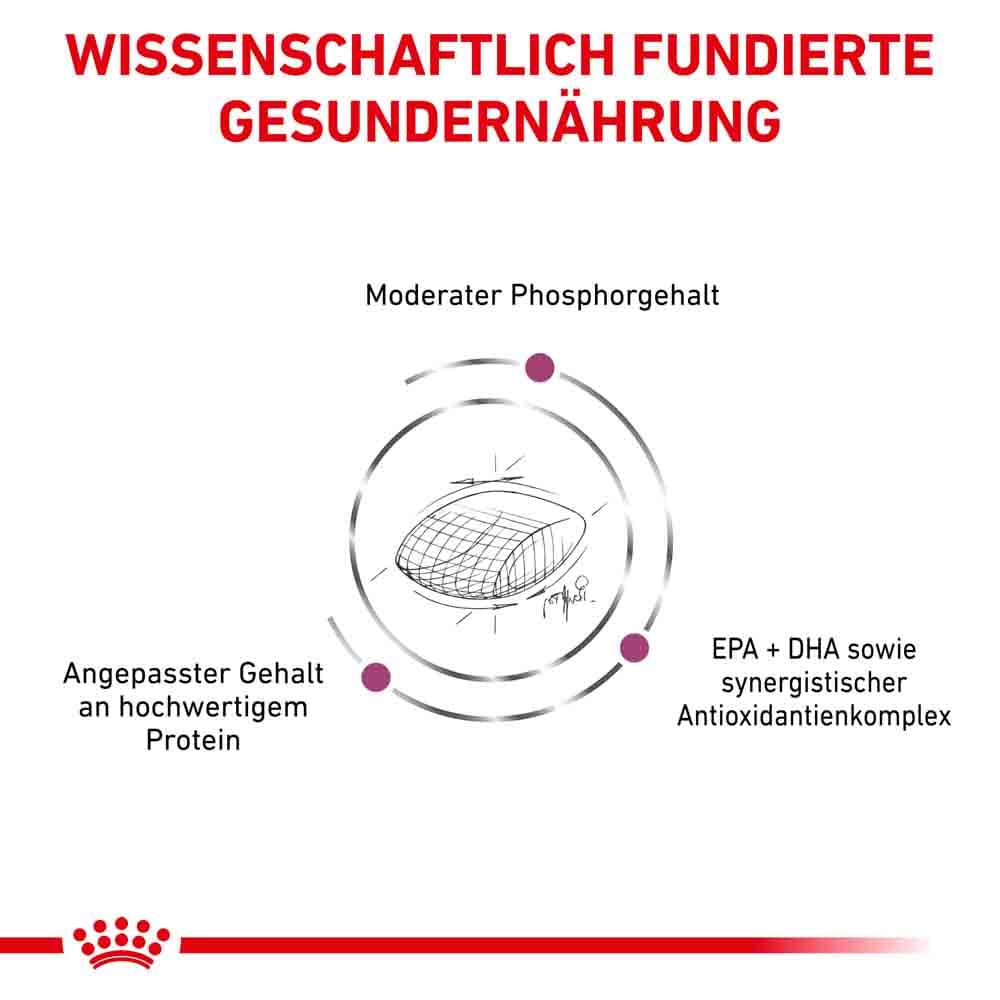 WISSENSCHAFTLICH FUNDIERTE GESUNDERNÄHRUNG

Moderater Phosphorgehalt

Angepasster Gehalt an hochwertigem Protein

EPA + DHA sowie synergistischer Antioxidantienkomplex