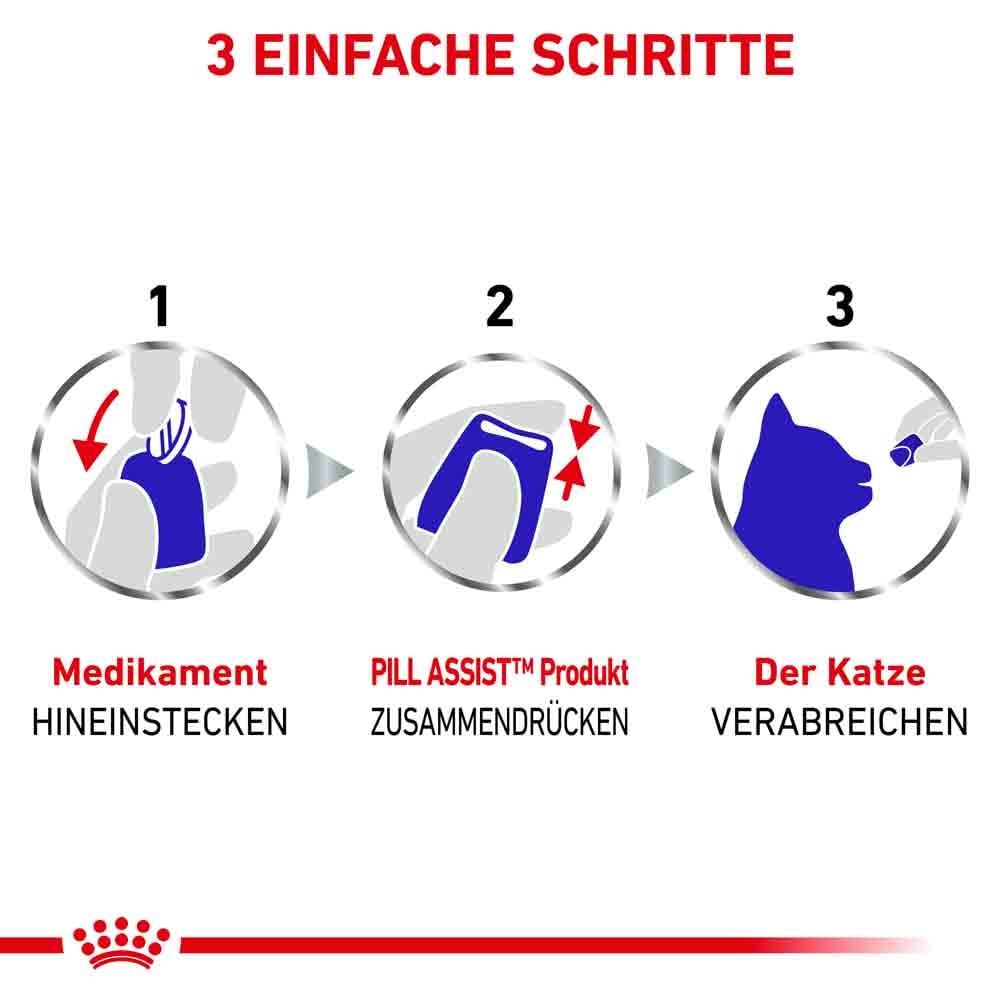 3 EINFACHE SCHRITTE

1

Medikament
HINEINSTECKEN

2

PILL ASSIST™ Produkt
ZUSAMMENDRÜCKEN

3

Der Katze
VERABREICHEN