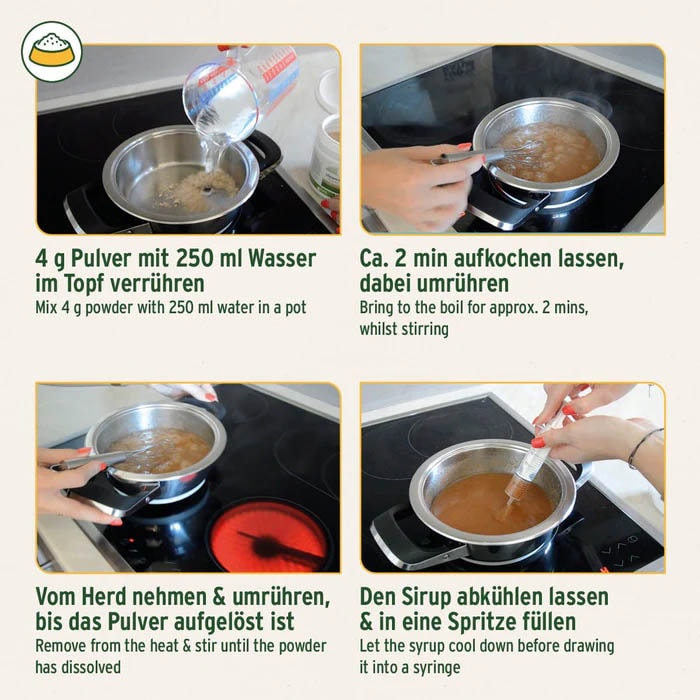 4 g Pulver mit 250 ml Wasser im Topf verrühren
Mix 4 g powder with 250 ml water in a pot

Ca. 2 min aufkochen lassen, dabei umrühren
Bring to the boil for approx. 2 mins, whilst stirring

Vom Herd nehmen & umrühren, bis das Pulver aufgelöst ist
Remove from the heat & stir until the powder has dissolved

Den Sirup abkühlen lassen & in eine Spritze füllen
Let the syrup cool down before drawing it into a syringe