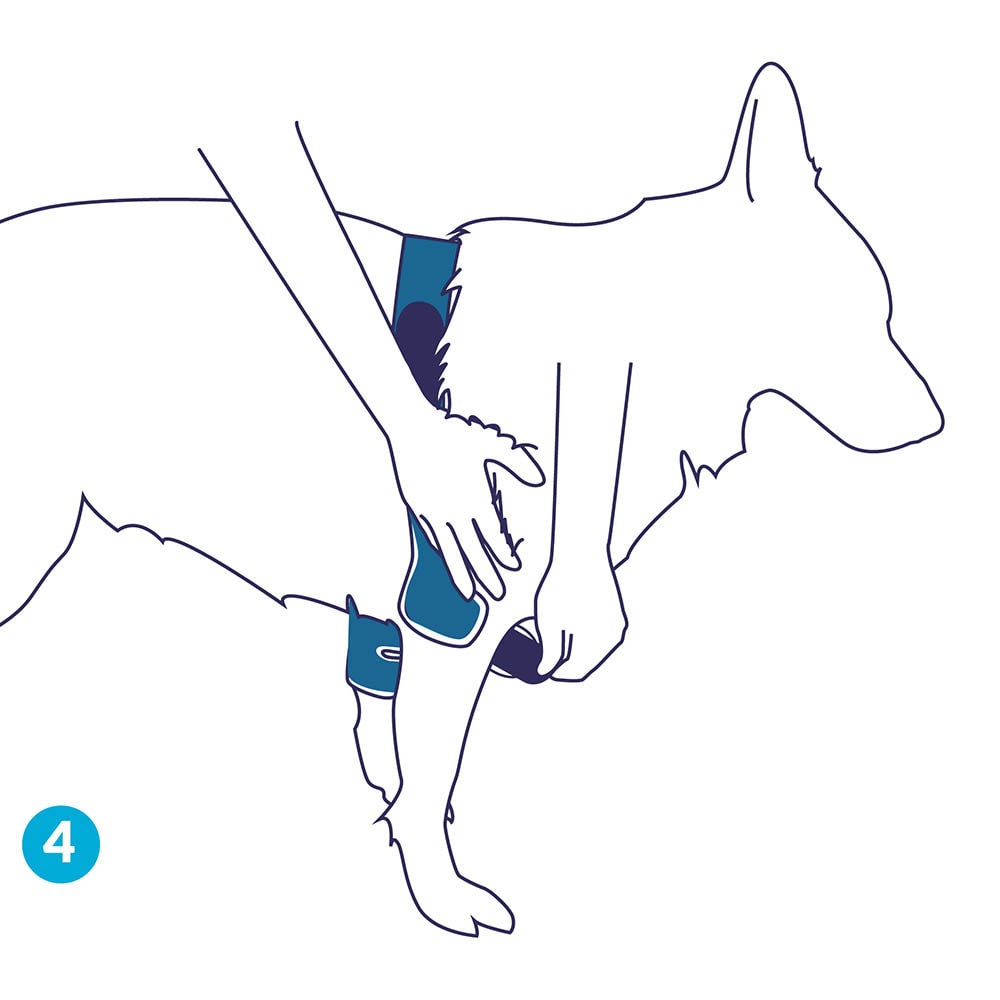 4