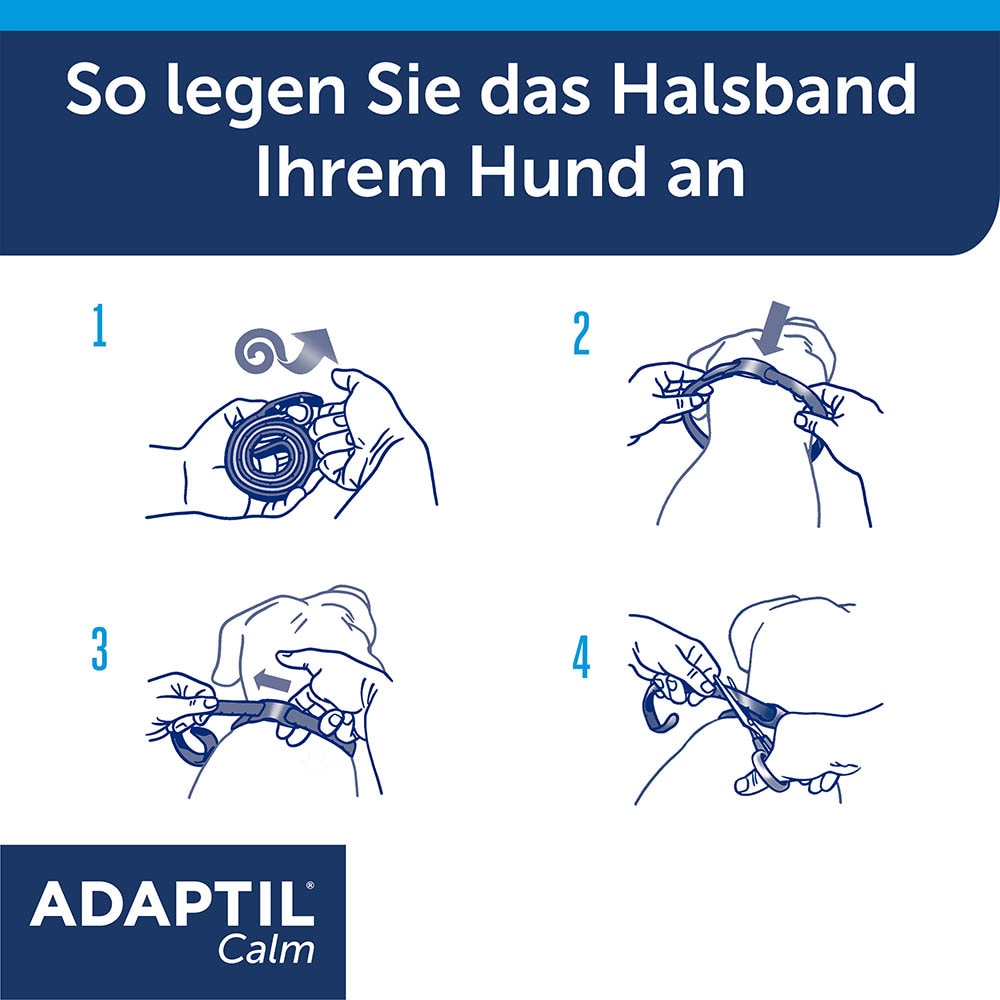 So legen Sie das Halsband Ihrem Hund an

1

2

3

4

ADAPTIL®
Calm